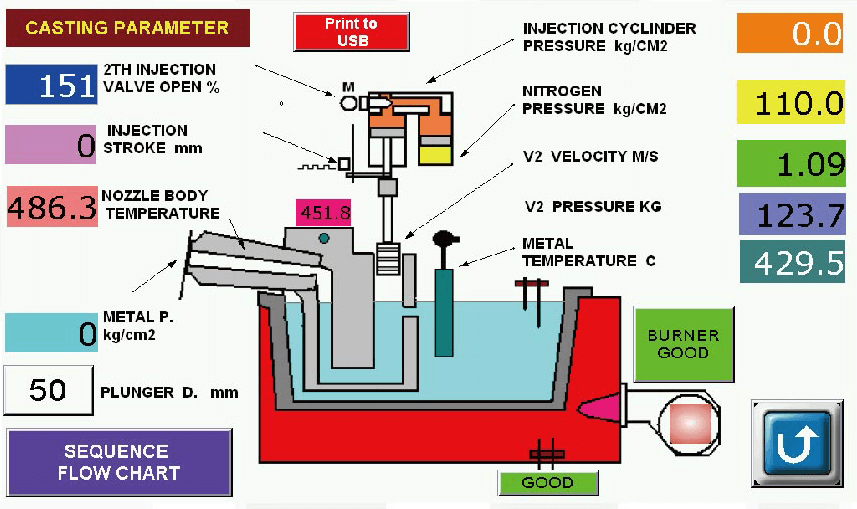 CASTING PARAMETER

Print to USB

INJECTION CYCLINDER PRESSURE kg/CM2

0.0

151

2TH INJECTION VALVE OPEN %

M

NITROGEN PRESSURE kg/CM2

110.0

0

INJECTION STROKE mm

V2 VELOCITY M/S

1.09

486.3

NOZZLE BODY TEMPERATURE

451.8

V2 PRESSURE KG

123.7

METAL TEMPERATURE C

429.5

0

METAL P. kg/cm2

BURNER GOOD

50

PLUNGER D. mm

SEQUENCE FLOW CHART

GOOD